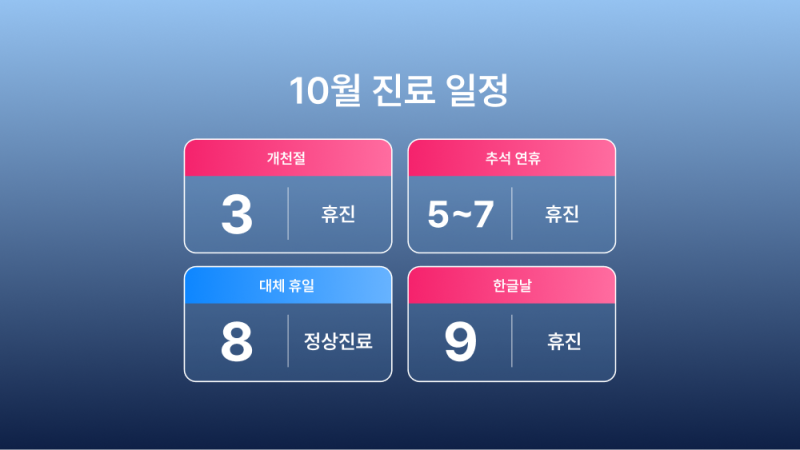 10월 진료 일정

개천절
3 휴진

추석 연휴
5~7 휴진

대체 휴일
8 정상진료

한글날
9 휴진